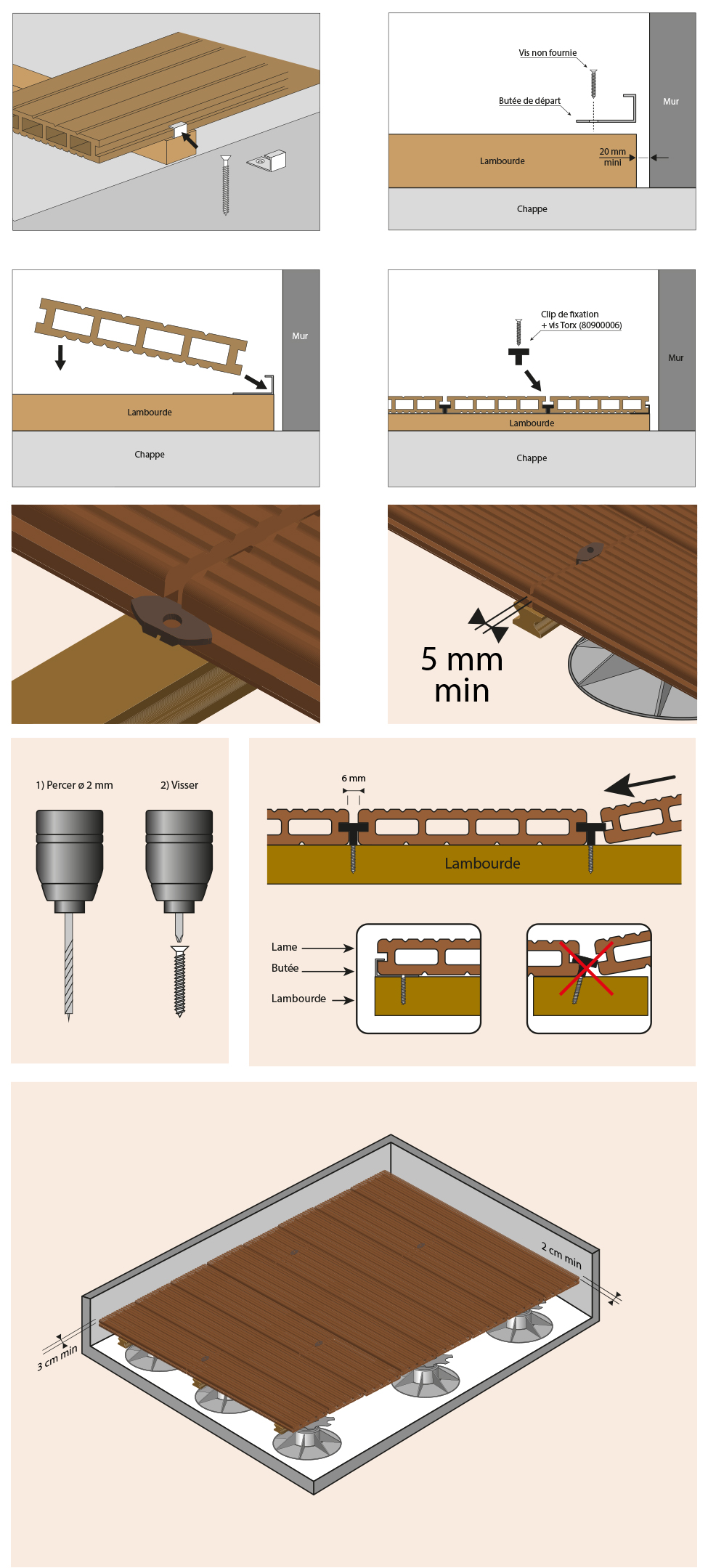 Vis non fournie

Butée de départ

Mur

Lambourde

20 mm mini

Chappe

Mur

Lambourde

Chappe

Clip de fixation + vis Torx (80900006)

Mur

Lambourde

Chappe

5 mm min

1) Percer ø 2 mm

2) Visser

6 mm

Lambourde

Lame

Butée

Lambourde

2 cm min

3 cm min